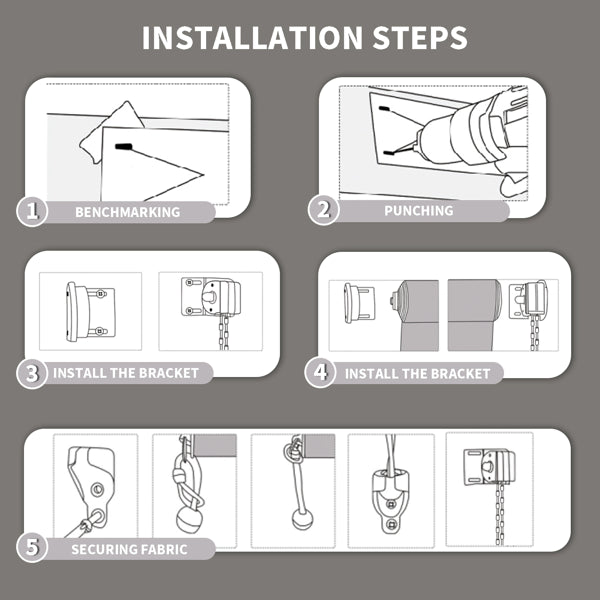 INSTALLATION STEPS

1 BENCHMARKING

2 PUNCHING

3 INSTALL THE BRACKET

4 INSTALL THE BRACKET

5 SECURING FABRIC