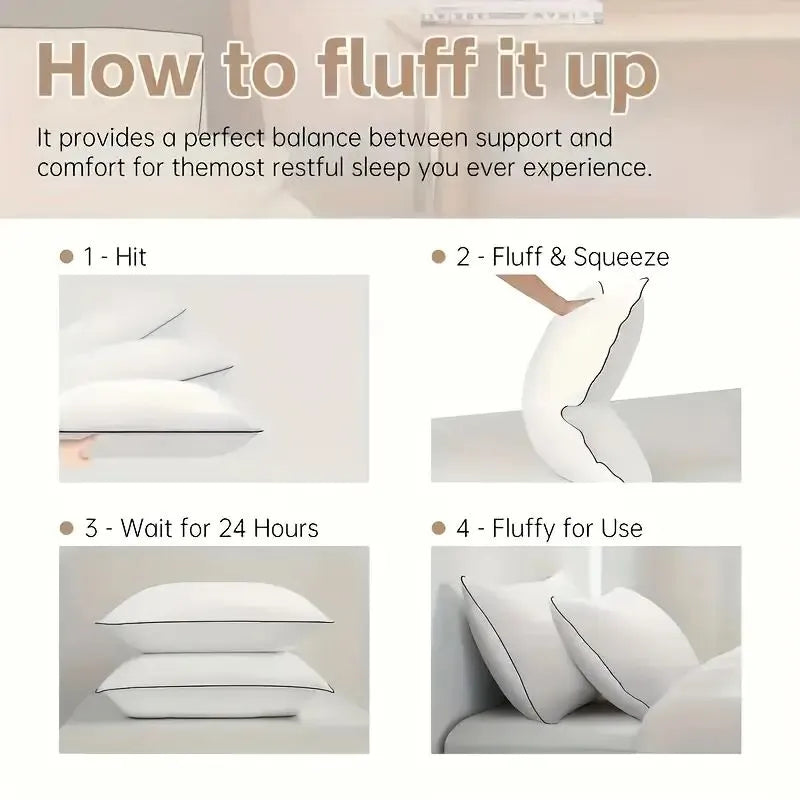 How to fluff it up

It provides a perfect balance between support and comfort for themost restful sleep you ever experience.

1 - Hit

2 - Fluff & Squeeze

3 - Wait for 24 Hours

4 - Fluffy for Use