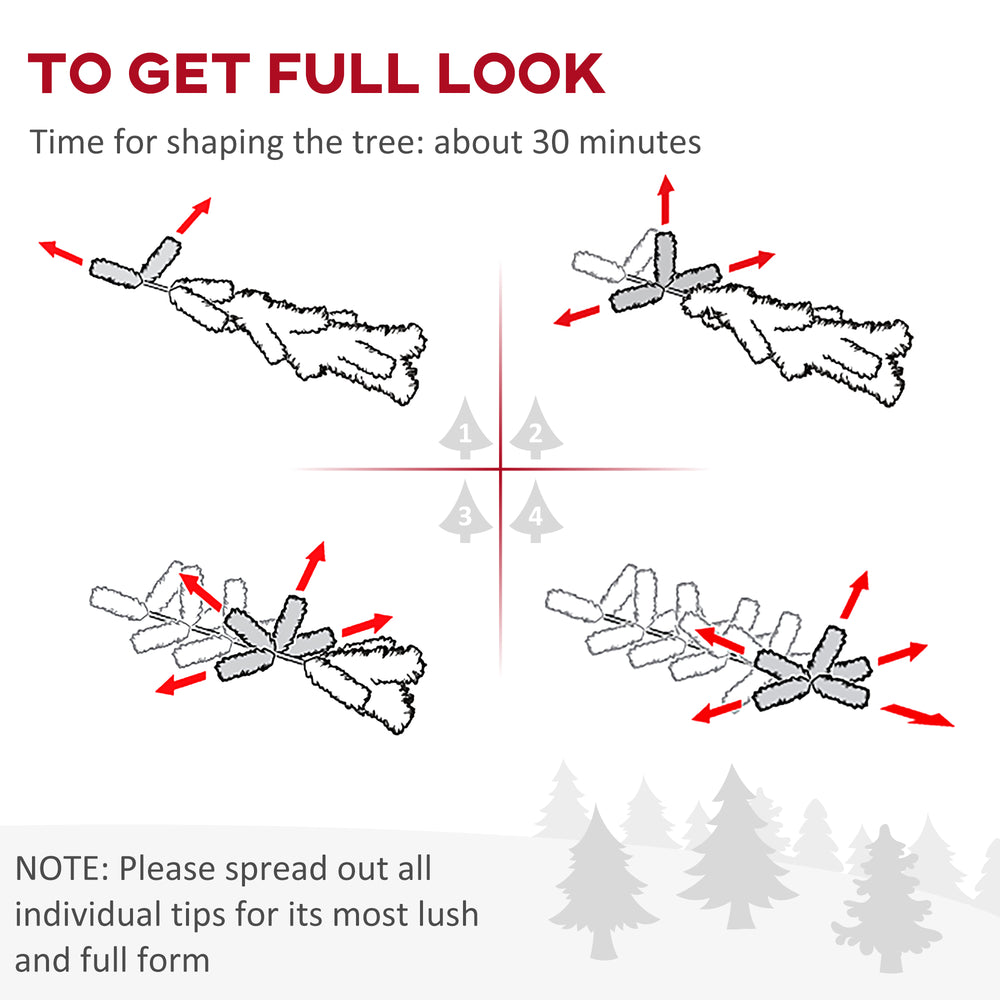 TO GET FULL LOOK

Time for shaping the tree: about 30 minutes

1 2 3 4

NOTE: Please spread out all individual tips for its most lush and full form