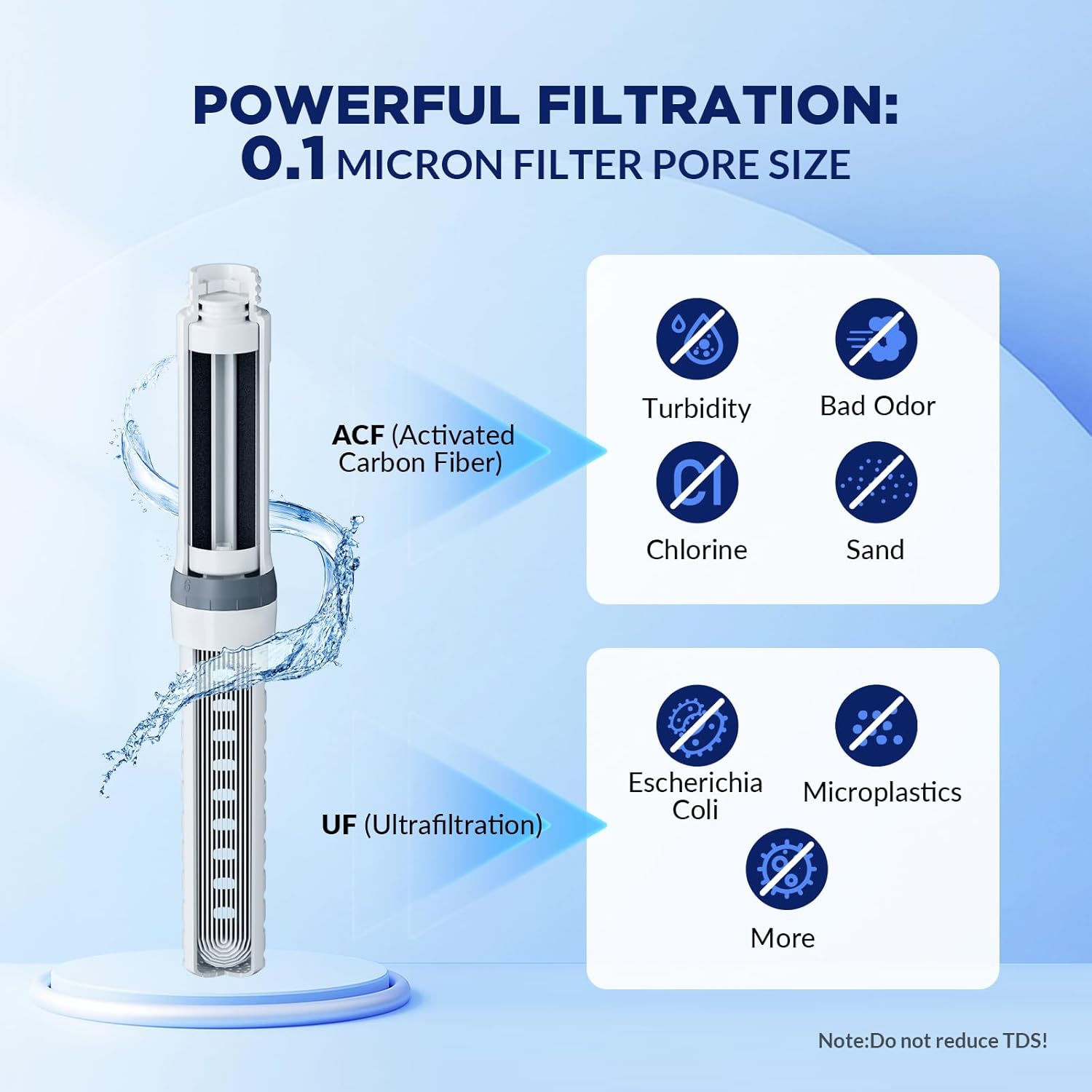 POWERFUL FILTRATION:
0.1 MICRON FILTER PORE SIZE

ACF (Activated Carbon Fiber)

Turbidity
Bad Odor
Cl
Chlorine
Sand

UF (Ultrafiltration)

Escherichia Coli
Microplastics
More

Note:Do not reduce TDS!