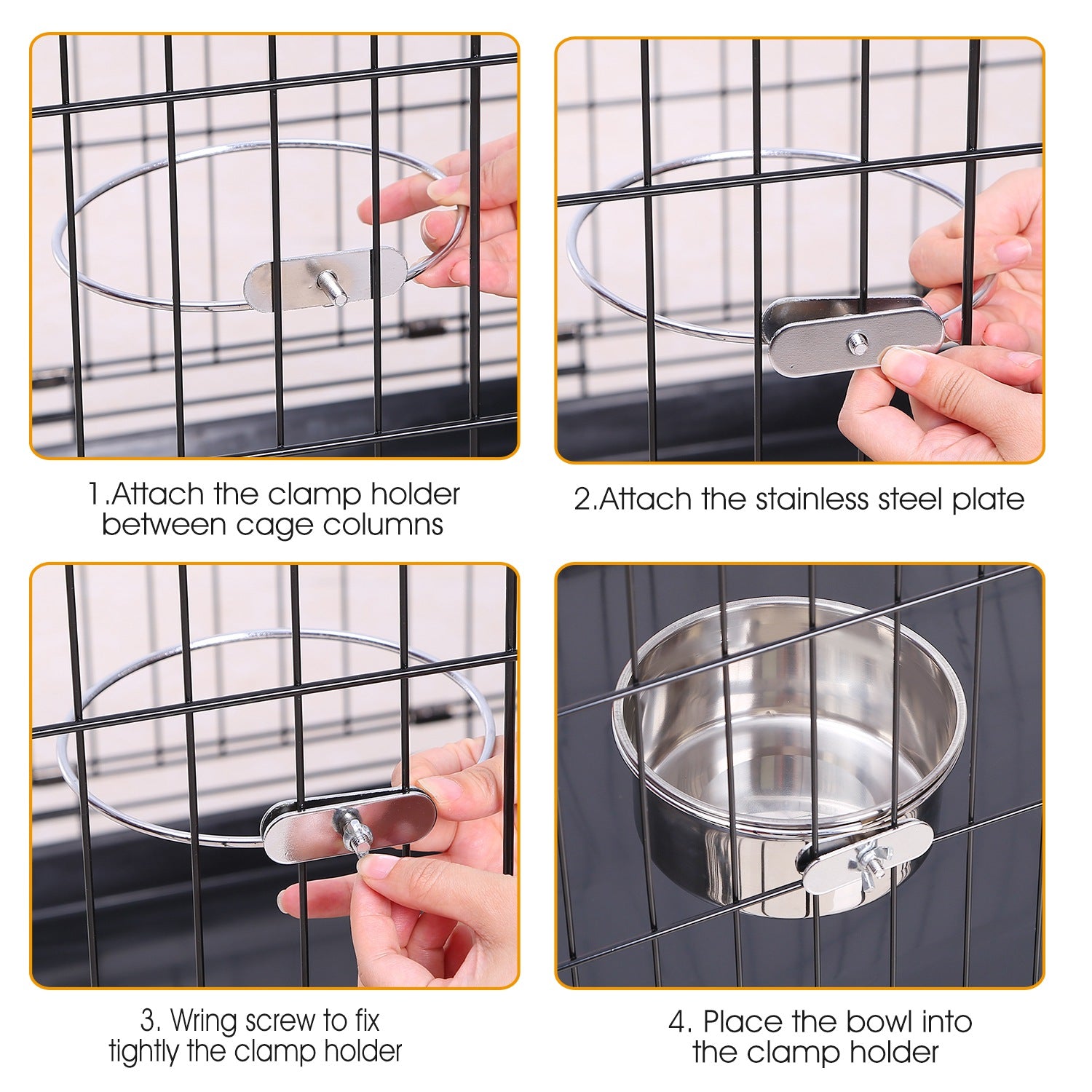 1.Attach the clamp holder between cage columns

2.Attach the stainless steel plate

3. Wring screw to fix tightly the clamp holder

4. Place the bowl into the clamp holder