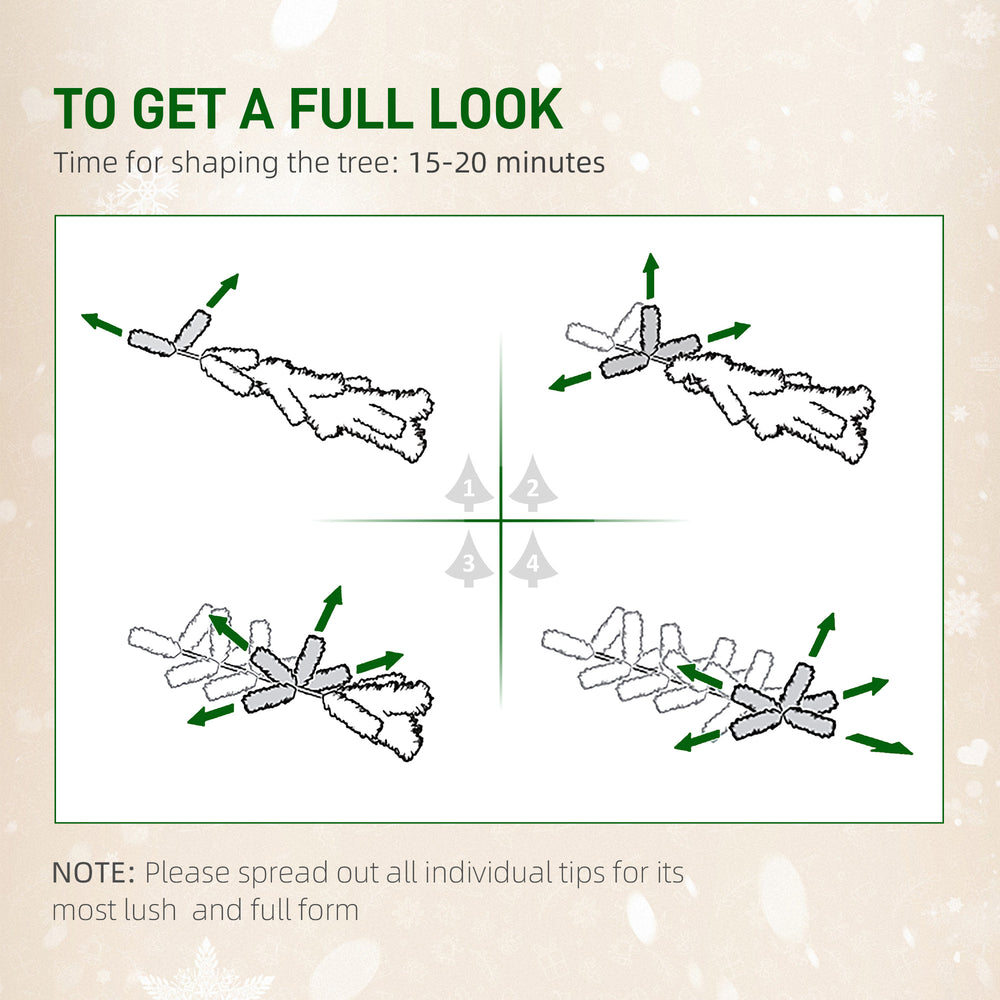 TO GET A FULL LOOK
Time for shaping the tree: 15-20 minutes

1 2
3 4

NOTE: Please spread out all individual tips for its most lush and full form