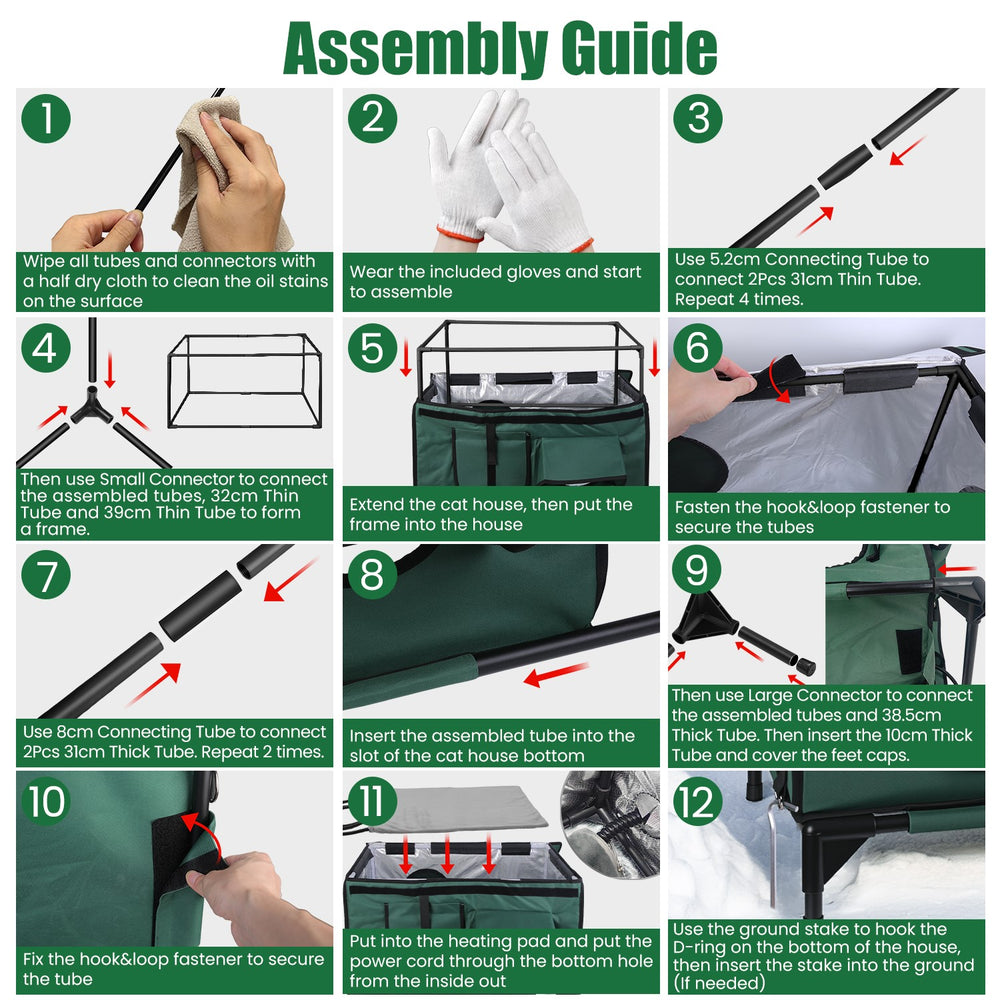 Assembly Guide

1
Wipe all tubes and connectors with a half dry cloth to clean the oil stains on the surface

2
Wear the included gloves and start to assemble

3
Use 5.2cm Connecting Tube to connect 2Pcs 31cm Thin Tube. Repeat 4 times.

4
Then use Small Connector to connect the assembled tubes, 32cm Thin Tube and 39cm Thin Tube to form a frame.

5
Extend the cat house, then put the frame into the house

6
Fasten the hook&loop fastener to secure the tubes

7
Use 8cm Connecting Tube to connect 2Pcs 31cm Thick Tube. Repeat 2 times.

8
Insert the assembled tube into the slot of the cat house bottom

9
Then use Large Connector to connect the assembled tubes and 38.5cm Thick Tube. Then insert the 10cm Thick Tube and cover the feet caps.

10
Fix the hook&loop fastener to secure the tube

11
Put into the heating pad and put the power cord through the bottom hole from the inside out

12
Use the ground stake to hook the D-ring on the bottom of the house, then insert the stake into the ground (If needed)